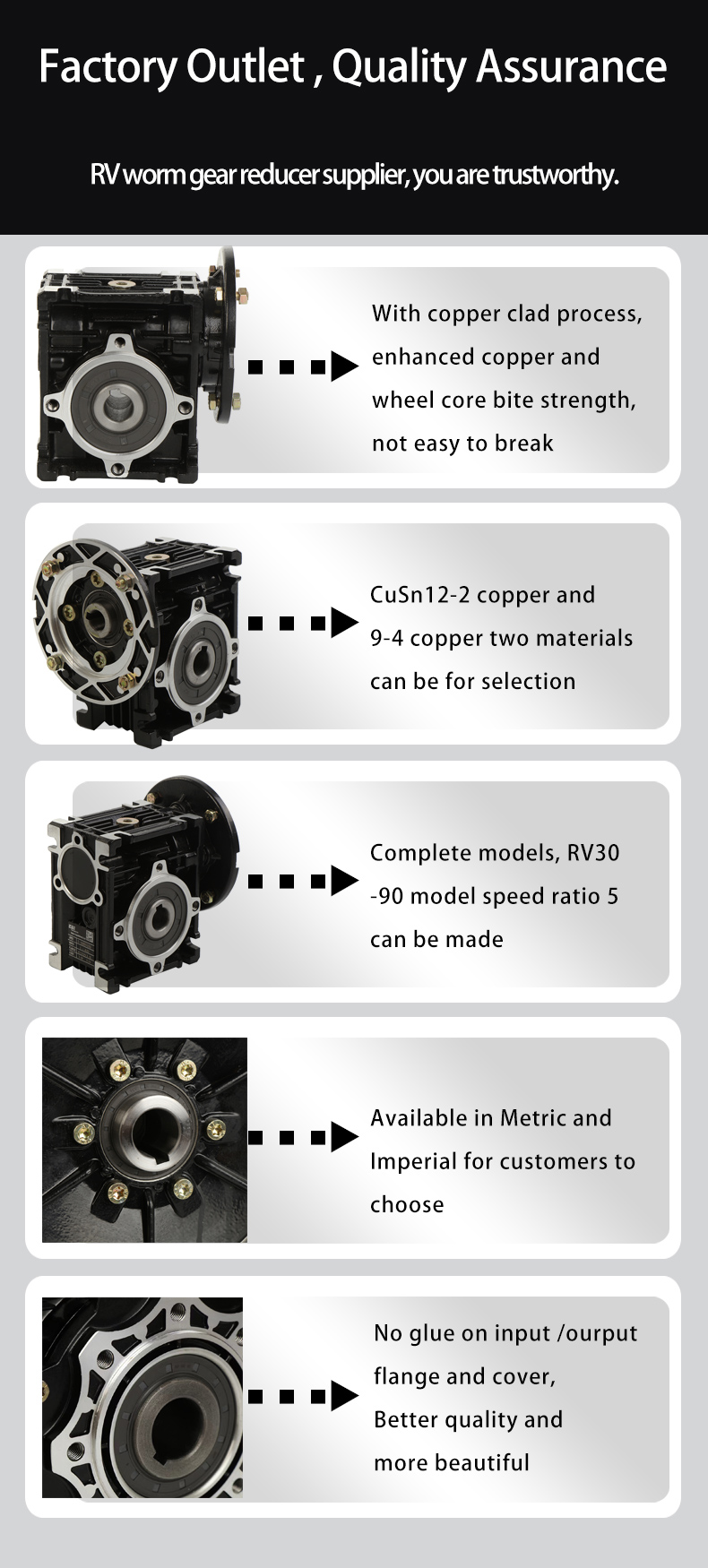 Factory Outlet , Quality Assurance

RV worm gear reducer supplier, you are trustworthy.

With copper clad process, enhanced copper and wheel core bite strength, not easy to break

CuSn12-2 copper and 9-4 copper two materials can be for selection

Complete models, RV30 -90 model speed ratio 5 can be made

Available in Metric and Imperial for customers to choose

No glue on input /ourput flange and cover,
Better quality and more beautiful